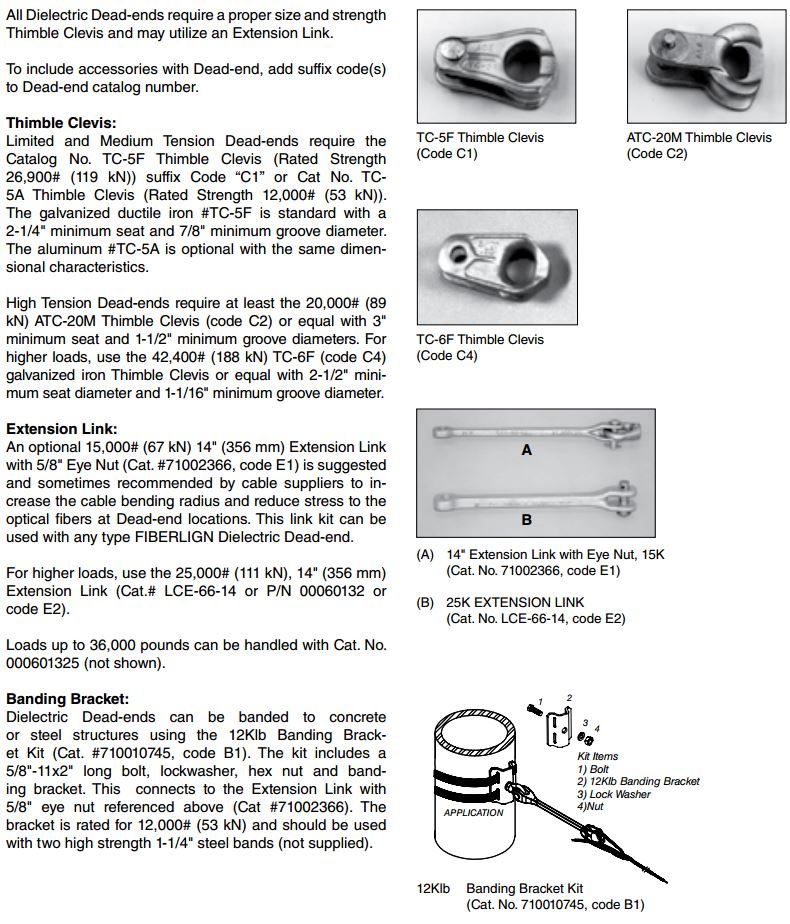 All Dielectric Dead-ends require a proper size and strength Thimble Clevis and may utilize an Extension Link.

To include accessories with Dead-end, add suffix code(s) to Dead-end catalog number.

**Thimble Clevis:**
Limited and Medium Tension Dead-ends require the Catalog No. TC-5F Thimble Clevis (Rated Strength 26,900# (119 kN)) suffix Code "C1" or Cat No. TC-5A Thimble Clevis (Rated Strength 12,000# (53 kN)). The galvanized ductile iron #TC-5F is standard with a 2-1/4" minimum seat and 7/8" minimum groove diameter. The aluminum #TC-5A is optional with the same dimensional characteristics.

High Tension Dead-ends require at least the 20,000# (89 kN) ATC-20M Thimble Clevis (code C2) or equal with 3" minimum seat and 1-1/2" minimum groove diameters. For higher loads, use the 42,400# (188 kN) TC-6F (code C4) galvanized iron Thimble Clevis or equal with 2-1/2" minimum seat diameter and 1-1/16" minimum groove diameter.

**Extension Link:**
An optional 15,000# (67 kN) 14" (356 mm) Extension Link with 5/8" Eye Nut (Cat. #71002366, code E1) is suggested and sometimes recommended by cable suppliers to increase the cable bending radius and reduce stress to the optical fibers at Dead-end locations. This link kit can be used with any type FIBERLIGN Dielectric Dead-end.

For higher loads, use the 25,000# (111 kN), 14" (356 mm) Extension Link (Cat.# LCE-66-14 or P/N 00060132 or code E2).

Loads up to 36,000 pounds can be handled with Cat. No. 000601325 (not shown).

**Banding Bracket:**
Dielectric Dead-ends can be banded to concrete or steel structures using the 12Klb Banding Bracket Kit (Cat. #710010745, code B1). The kit includes a 5/8"-11x2" long bolt, lockwasher, hex nut and banding bracket. This connects to the Extension Link with 5/8" eye nut referenced above (Cat #71002366). The bracket is rated for 12,000# (53 kN) and should be used with two high strength 1-1/4" steel bands (not supplied).

TC-5F Thimble Clevis
(Code C1)

ATC-20M Thimble Clevis
(Code C2)

TC-6F Thimble Clevis
(Code C4)

A

B

(A) 14" Extension Link with Eye Nut, 15K
(Cat. No. 71002366, code E1)

(B) 25K EXTENSION LINK
(Cat. No. LCE-66-14, code E2)

1 2 3 4
Kit Items
1) Bolt
2) 12Klb Banding Bracket
3) Lock Washer
4)Nut

APPLICATION

12Klb Banding Bracket Kit
(Cat. No. 710010745, code B1)